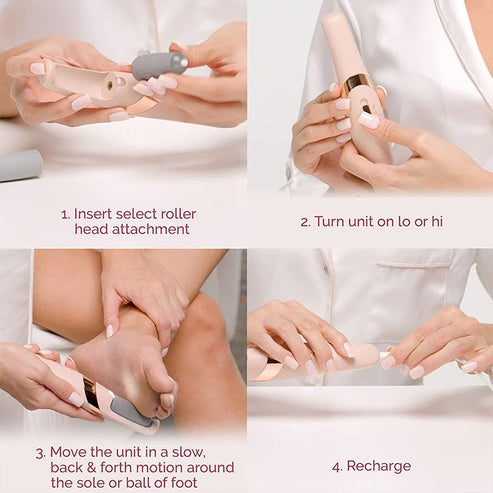 1. Insert select roller head attachment

2. Turn unit on lo or hi

3. Move the unit in a slow, back & forth motion around the sole or ball of foot

4. Recharge