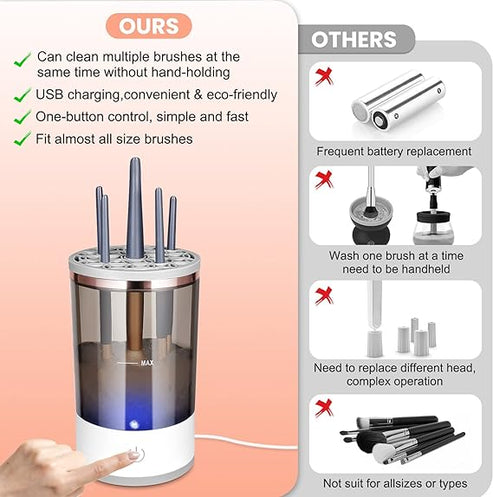 OURS

Can clean multiple brushes at the same time without hand-holding

USB charging,convenient & eco-friendly

One-button control, simple and fast

Fit almost all size brushes

MAX

OTHERS

Frequent battery replacement

Wash one brush at a time need to be handheld

Need to replace different head, complex operation

Not suit for allsizes or types