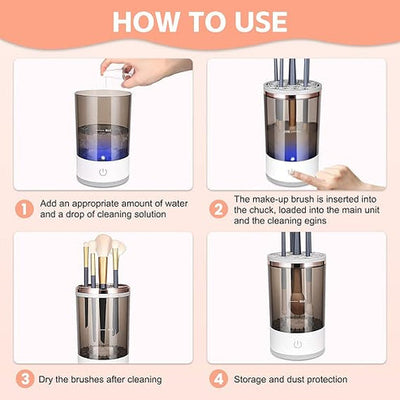 HOW TO USE

1 Add an appropriate amount of water and a drop of cleaning solution

2 The make-up brush is inserted into the chuck, loaded into the main unit and the cleaning egins

3 Dry the brushes after cleaning

4 Storage and dust protection